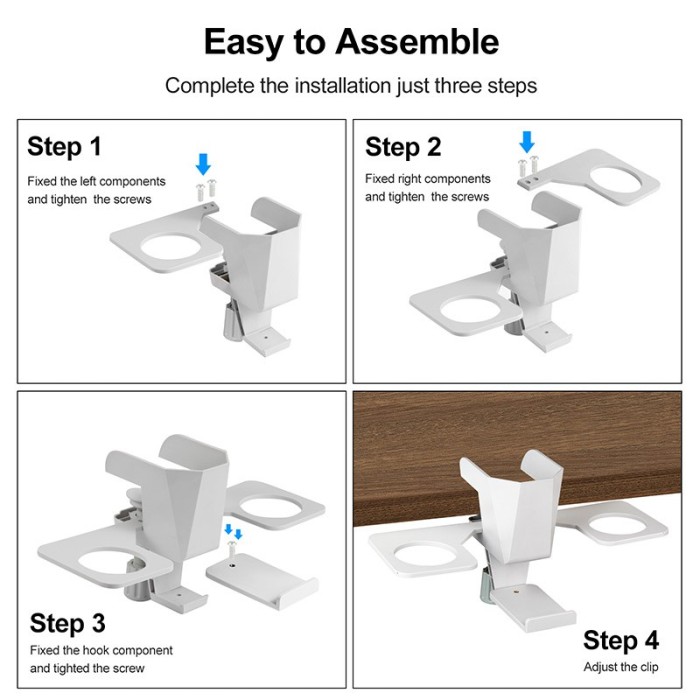 Easy to Assemble

Complete the installation just three steps

Step 1

Fixed the left components and tighten the screws

Step 2

Fixed right components and tighten the screws

Step 3

Fixed the hook component and tighted the screw

Step 4

Adjust the clip